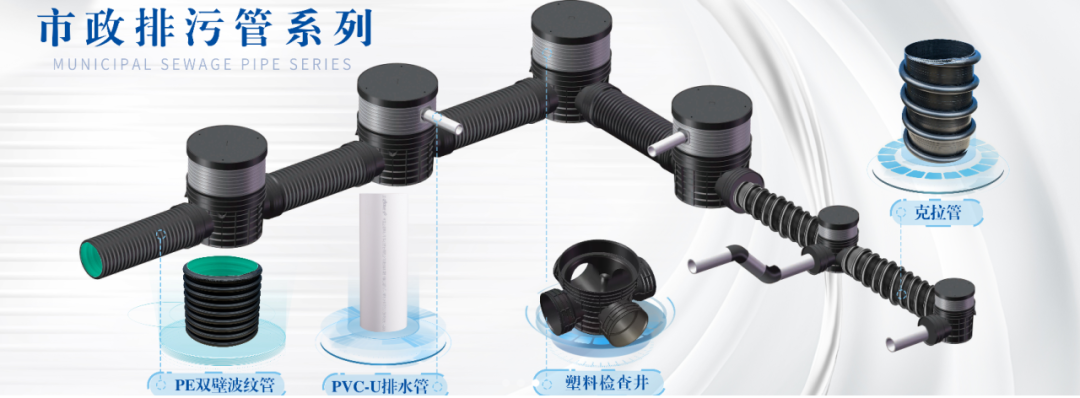 市政排污管系列
MUNICIPAL SEWAGE PIPE SERIES

PE双壁波纹管

PVC-U排水管

塑料检查井

克拉管